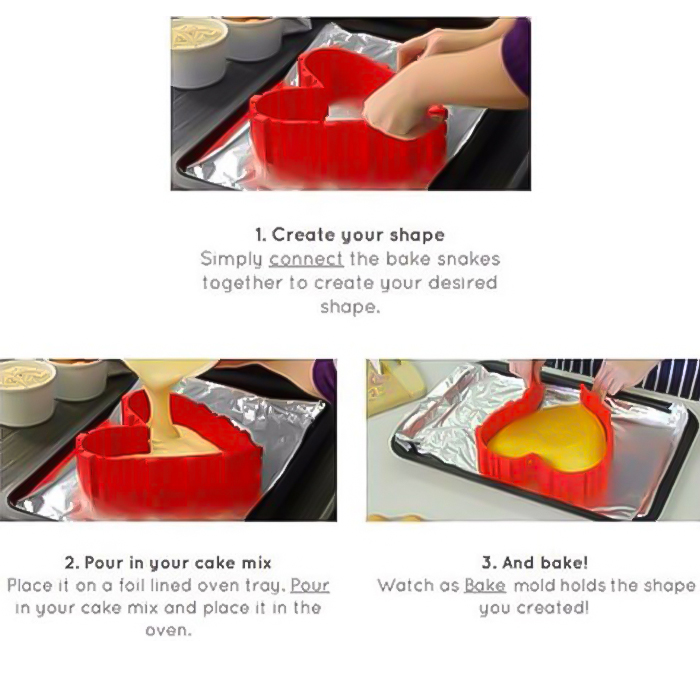 1. Create your shape
Simply connect the bake snakes together to create your desired shape.

2. Pour in your cake mix
Place it on a foil lined oven tray. Pour in your cake mix and place it in the oven.

3. And bake!
Watch as Bake mold holds the shape you created!